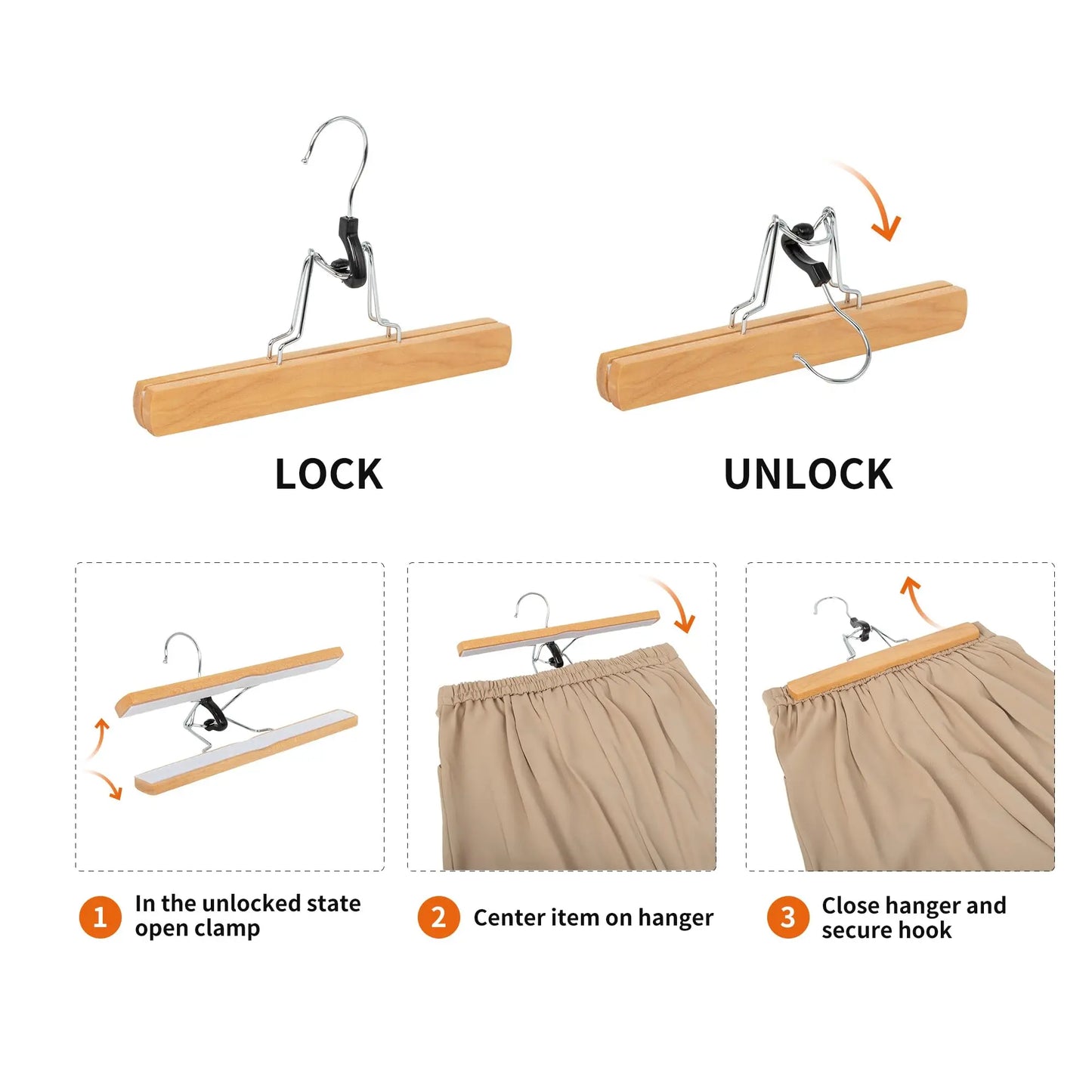 LOCK

UNLOCK

1 In the unlocked state open clamp

2 Center item on hanger

3 Close hanger and secure hook