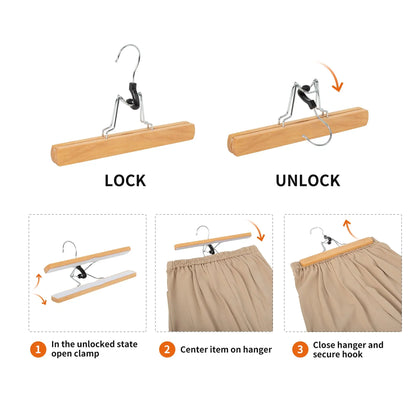 LOCK

UNLOCK

1 In the unlocked state open clamp

2 Center item on hanger

3 Close hanger and secure hook