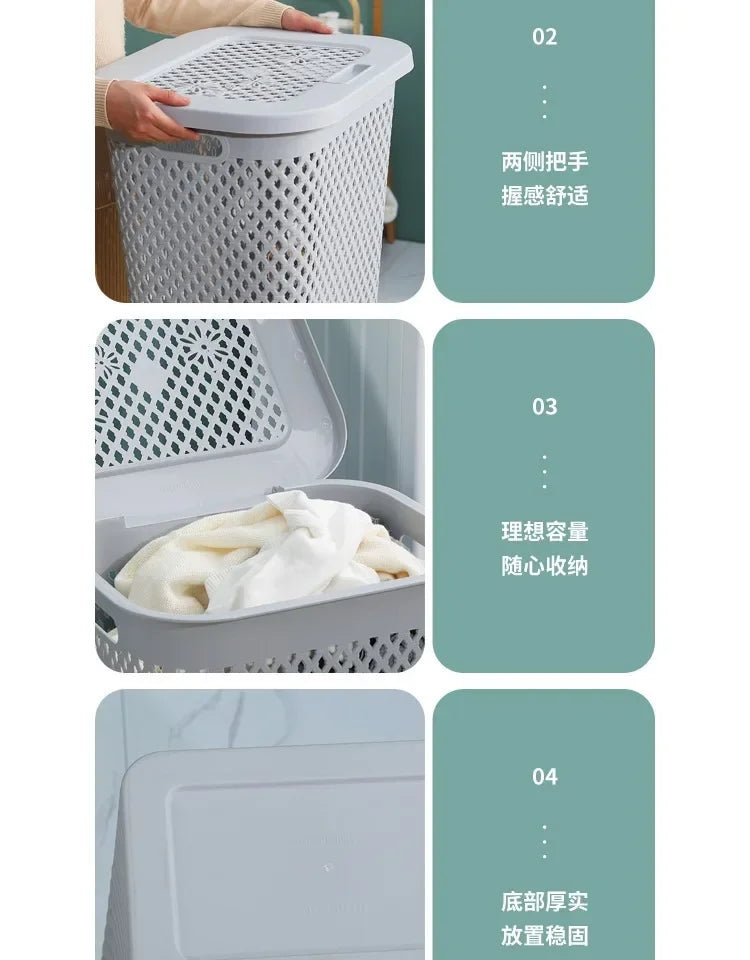 02

两侧把手
握感舒适

03

理想容量
随心收纳

04

底部厚实
放置稳固