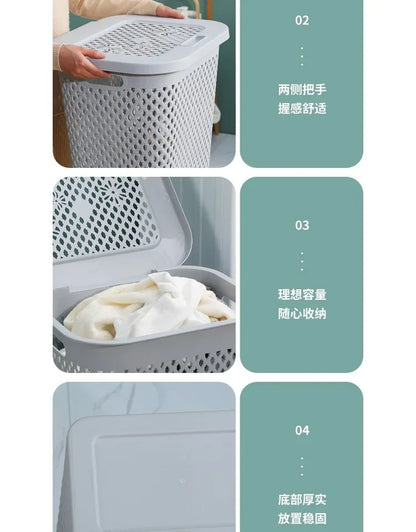 02

两侧把手
握感舒适

03

理想容量
随心收纳

04

底部厚实
放置稳固