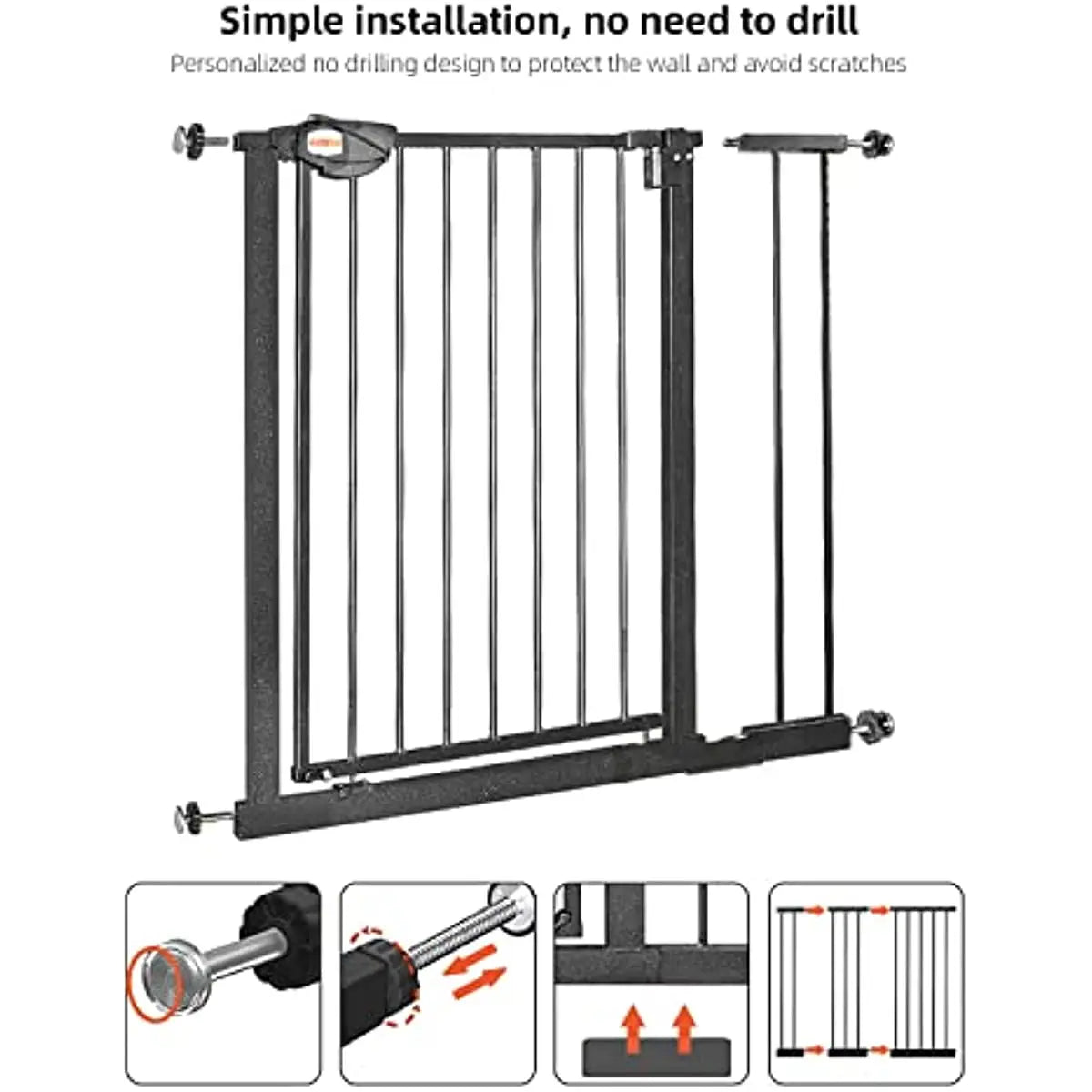 Simple installation, no need to drill

Personalized no drilling design to protect the wall and avoid scratches