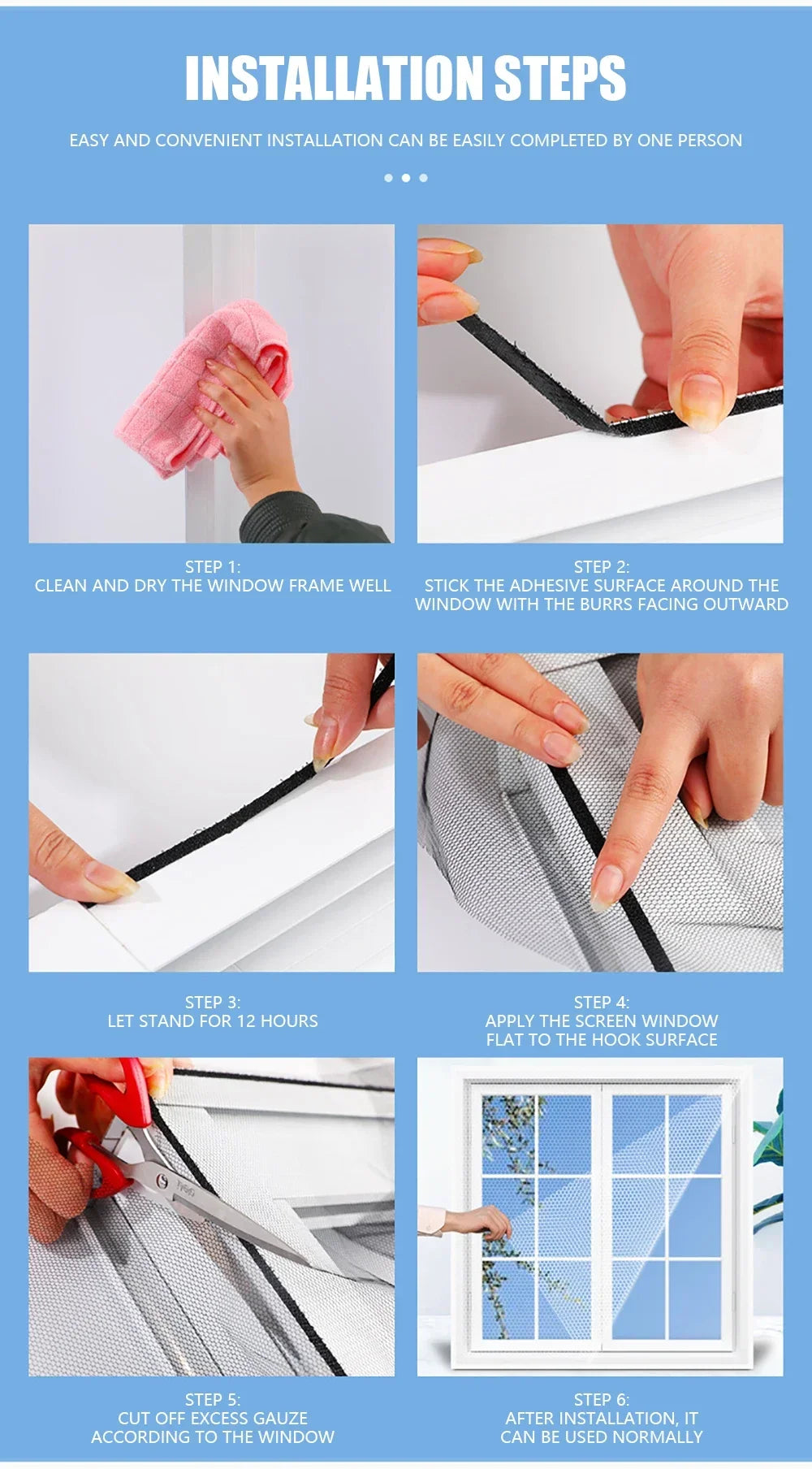 INSTALLATION STEPS

EASY AND CONVENIENT INSTALLATION CAN BE EASILY COMPLETED BY ONE PERSON

STEP 1:
CLEAN AND DRY THE WINDOW FRAME WELL

STEP 2:
STICK THE ADHESIVE SURFACE AROUND THE WINDOW WITH THE BURRS FACING OUTWARD

STEP 3:
LET STAND FOR 12 HOURS

STEP 4:
APPLY THE SCREEN WINDOW FLAT TO THE HOOK SURFACE

STEP 5:
CUT OFF EXCESS GAUZE ACCORDING TO THE WINDOW

STEP 6:
AFTER INSTALLATION, IT CAN BE USED NORMALLY