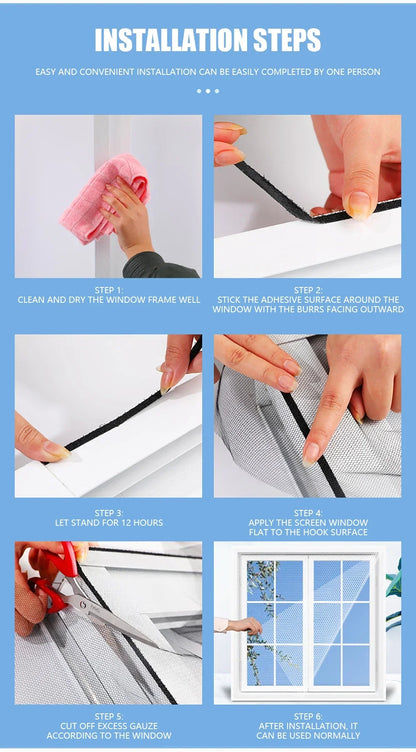 INSTALLATION STEPS

EASY AND CONVENIENT INSTALLATION CAN BE EASILY COMPLETED BY ONE PERSON

STEP 1:
CLEAN AND DRY THE WINDOW FRAME WELL

STEP 2:
STICK THE ADHESIVE SURFACE AROUND THE WINDOW WITH THE BURRS FACING OUTWARD

STEP 3:
LET STAND FOR 12 HOURS

STEP 4:
APPLY THE SCREEN WINDOW FLAT TO THE HOOK SURFACE

STEP 5:
CUT OFF EXCESS GAUZE ACCORDING TO THE WINDOW

STEP 6:
AFTER INSTALLATION, IT CAN BE USED NORMALLY