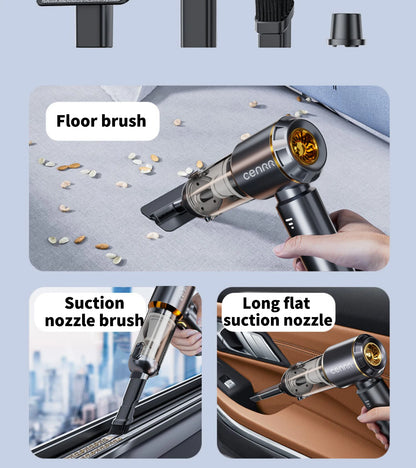 Floor brush

cenRR

Suction nozzle brush

Long flat suction nozzle

cenRR