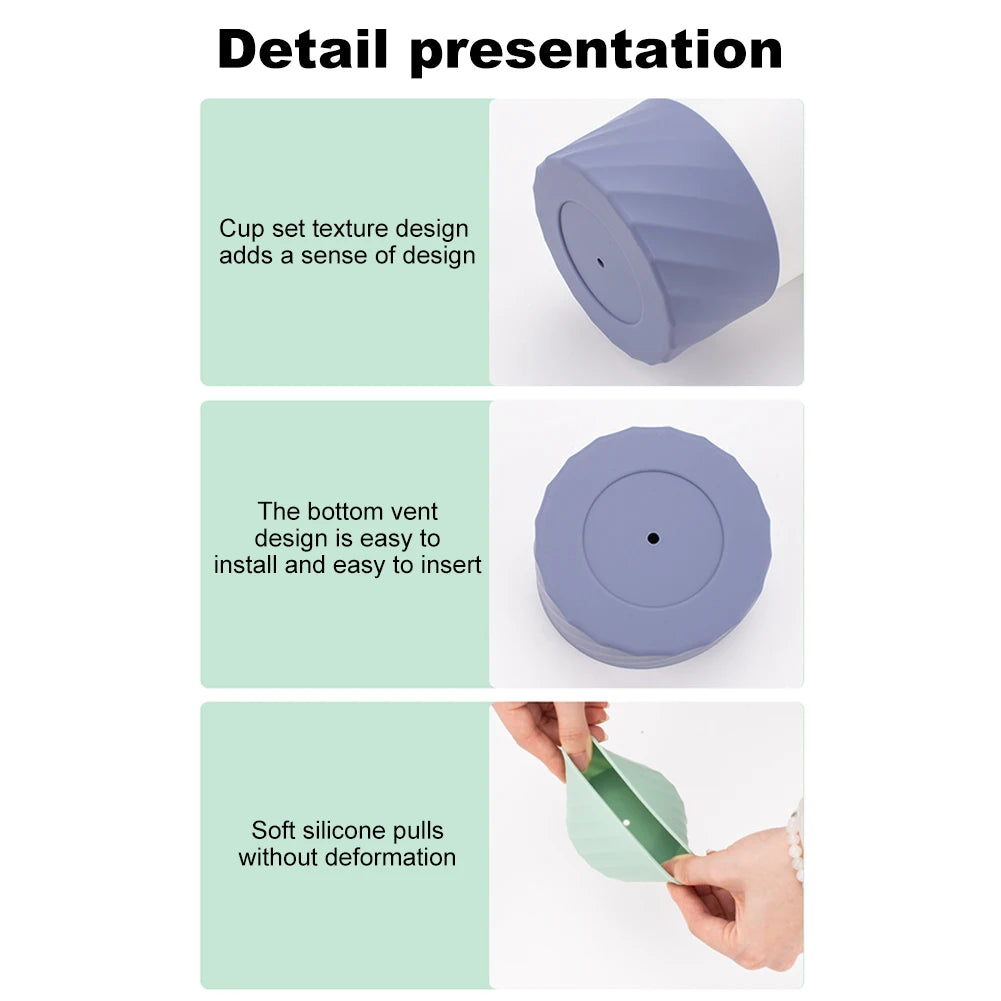 Detail presentation

Cup set texture design adds a sense of design

The bottom vent design is easy to install and easy to insert

Soft silicone pulls without deformation