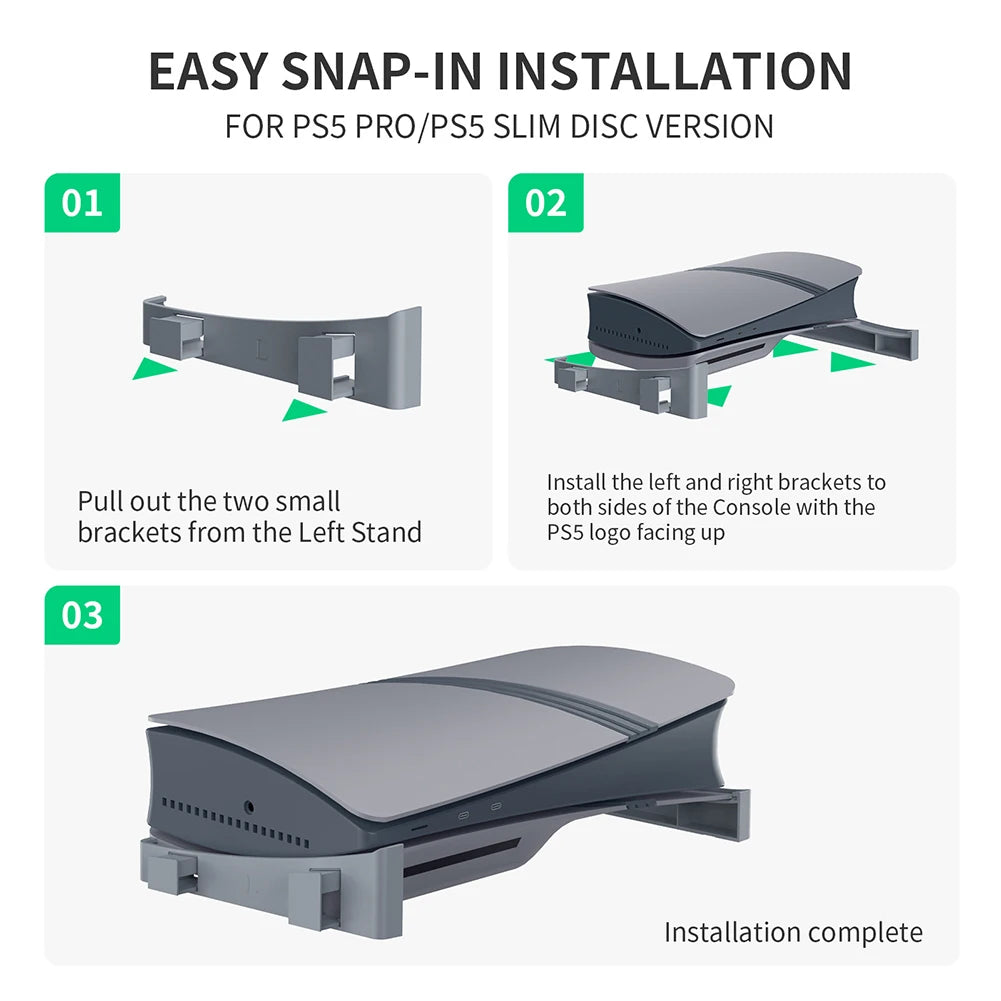 EASY SNAP-IN INSTALLATION
FOR PS5 PRO/PS5 SLIM DISC VERSION

01

L

Pull out the two small brackets from the Left Stand

02

Install the left and right brackets to both sides of the Console with the PS5 logo facing up

03

Installation complete