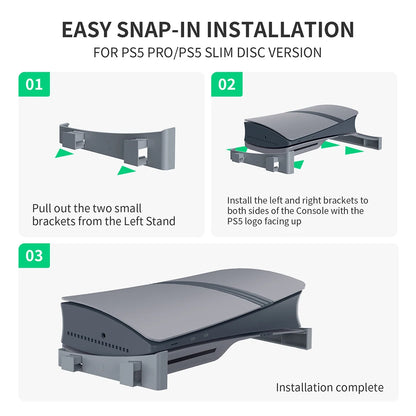 EASY SNAP-IN INSTALLATION
FOR PS5 PRO/PS5 SLIM DISC VERSION

01

Pull out the two small brackets from the Left Stand

02

Install the left and right brackets to both sides of the Console with the PS5 logo facing up

03

Installation complete