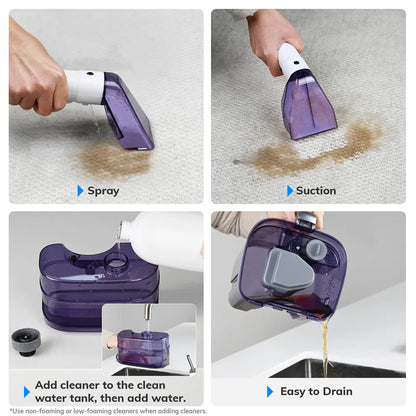 Spray

Suction

Add cleaner to the clean water tank, then add water.

Easy to Drain

*Use non-foaming or low-foaming cleaners when adding cleaners.