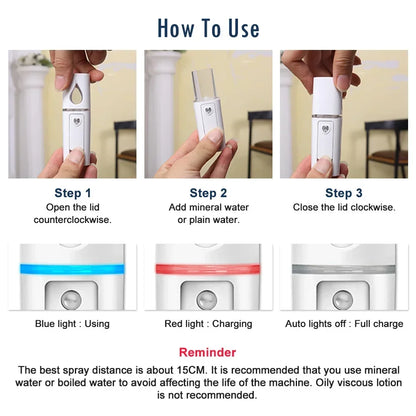 How To Use

Step 1
Open the lid counterclockwise.

Step 2
Add mineral water or plain water.

Step 3
Close the lid clockwise.

Blue light : Using

Red light : Charging

Auto lights off : Full charge

Reminder
The best spray distance is about 15CM. It is recommended that you use mineral water or boiled water to avoid affecting the life of the machine. Oily viscous lotion is not recommended.