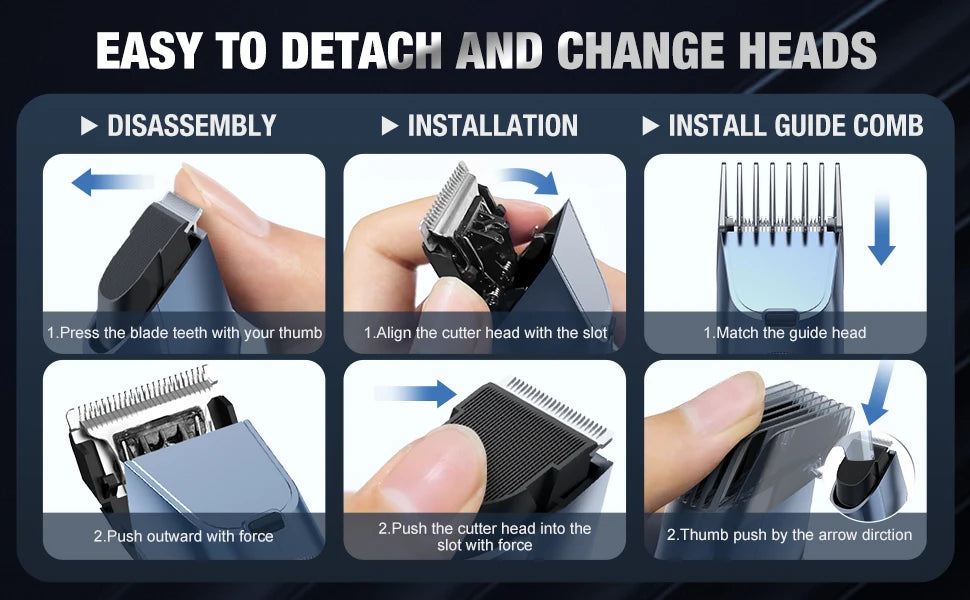 EASY TO DETACH AND CHANGE HEADS

▶ DISASSEMBLY

1.Press the blade teeth with your thumb

2.Push outward with force

▶ INSTALLATION

1.Align the cutter head with the slot

2.Push the cutter head into the slot with force

▶ INSTALL GUIDE COMB

1.Match the guide head

2.Thumb push by the arrow dirction