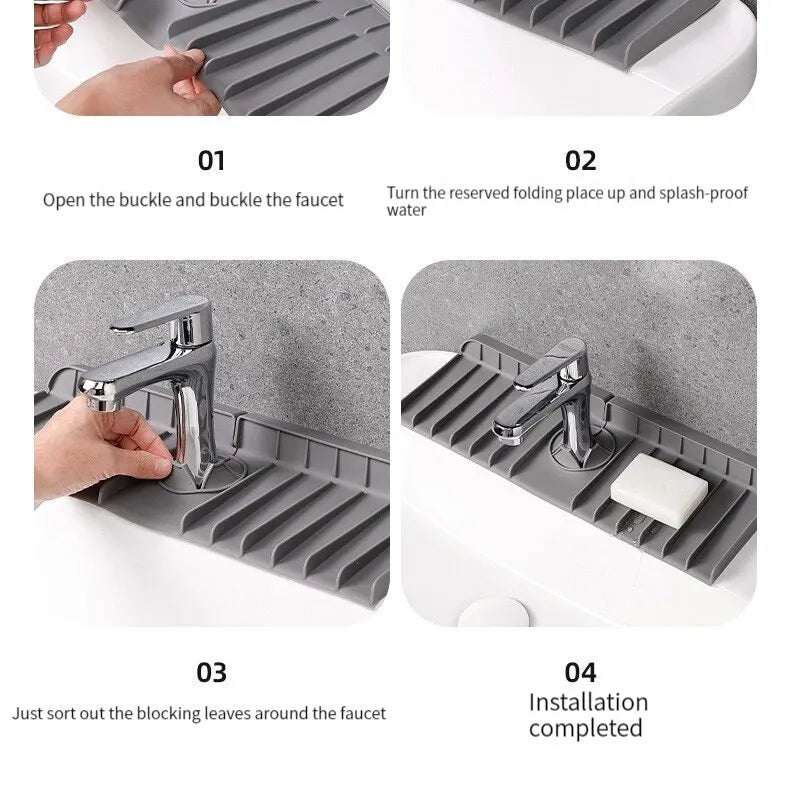 01
Open the buckle and buckle the faucet

02
Turn the reserved folding place up and splash-proof water

03
Just sort out the blocking leaves around the faucet

04
Installation completed