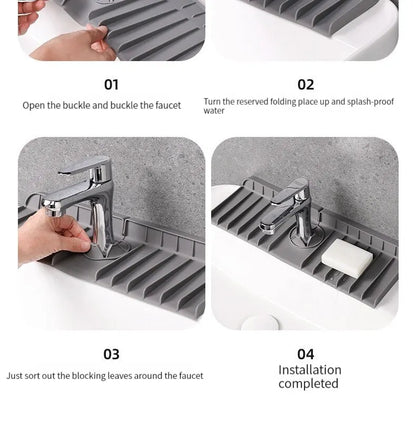 01
Open the buckle and buckle the faucet

02
Turn the reserved folding place up and splash-proof water

03
Just sort out the blocking leaves around the faucet

04
Installation completed