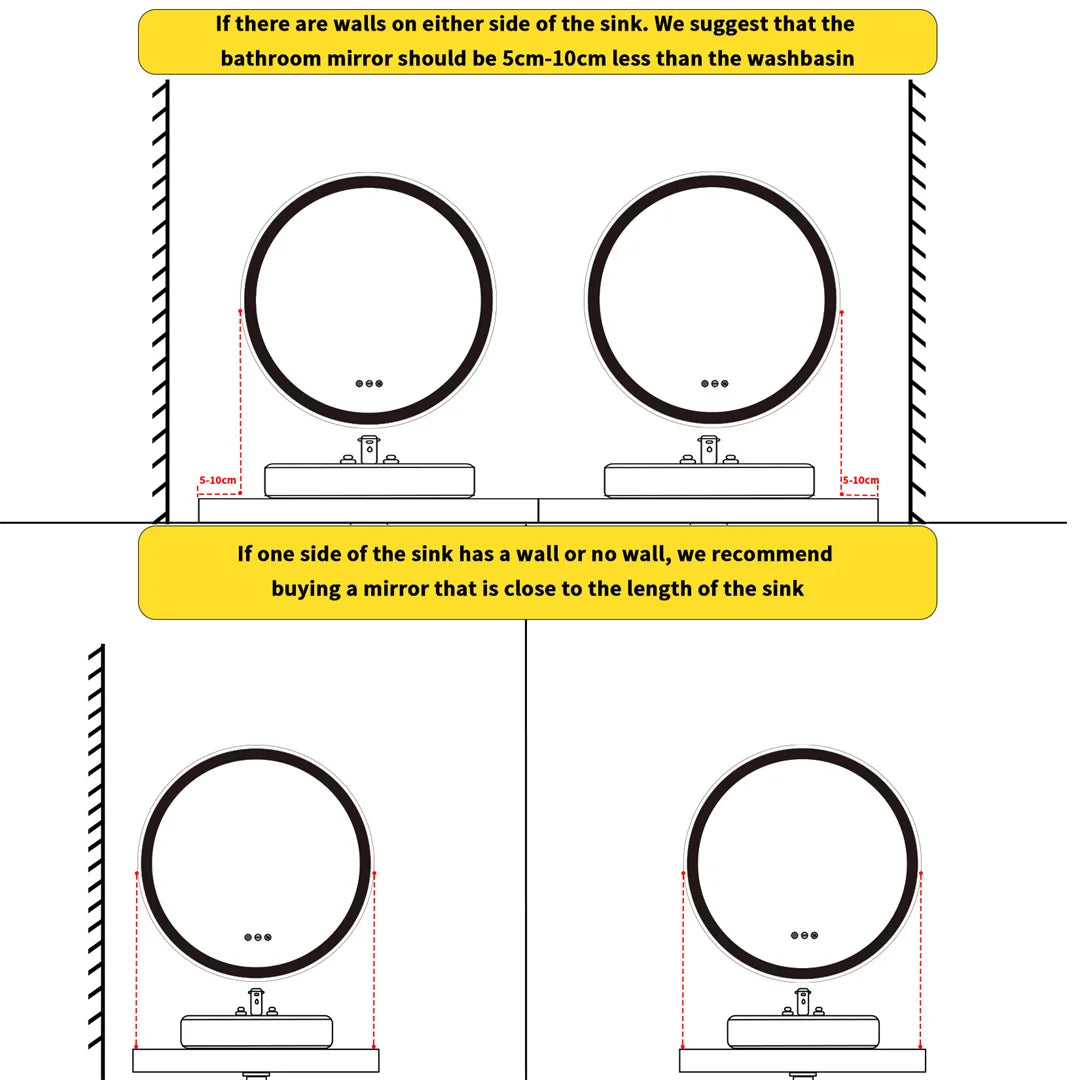 If there are walls on either side of the sink. We suggest that the bathroom mirror should be 5cm-10cm less than the washbasin

5-10cm

5-10cm

If one side of the sink has a wall or no wall, we recommend buying a mirror that is close to the length of the sink