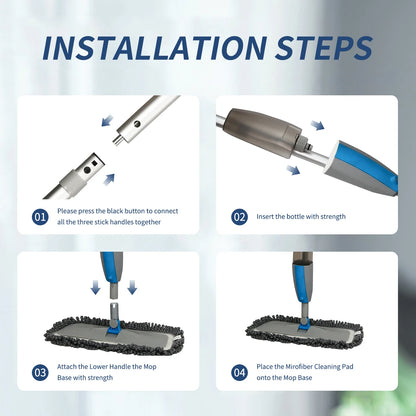 INSTALLATION STEPS

01 Please press the black button to connect all the three stick handles together

02 Insert the bottle with strength

03 Attach the Lower Handle the Mop Base with strength

04 Place the Mirofiber Cleaning Pad onto the Mop Base