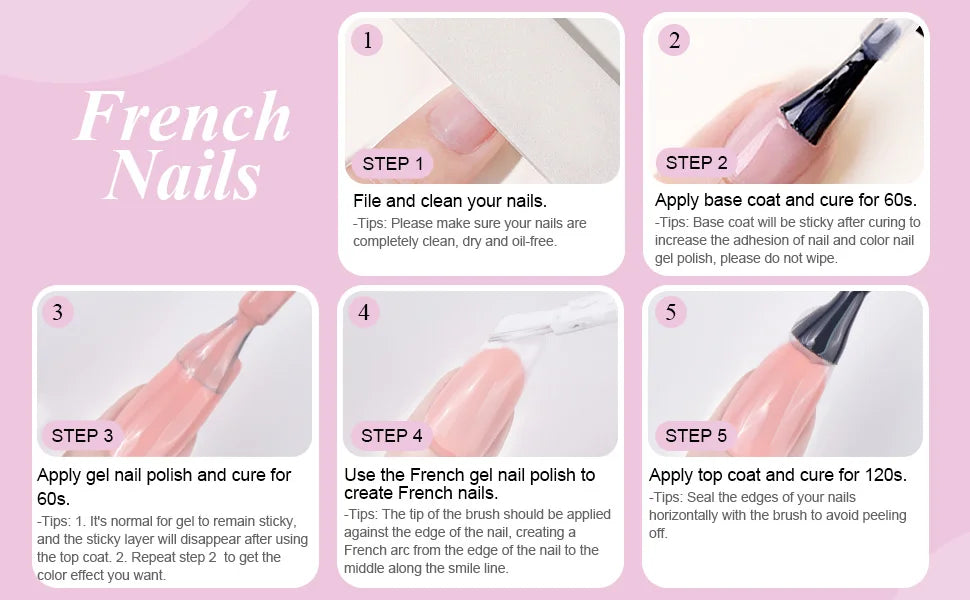 French Nails

1

STEP 1

File and clean your nails.

-Tips: Please make sure your nails are completely clean, dry and oil-free.

2

STEP 2

Apply base coat and cure for 60s.

-Tips: Base coat will be sticky after curing to increase the adhesion of nail and color nail gel polish, please do not wipe.

3

STEP 3

Apply gel nail polish and cure for 60s.

-Tips: 1. It's normal for gel to remain sticky, and the sticky layer will disappear after using the top coat. 2. Repeat step 2 to get the color effect you want.

4

STEP 4

Use the French gel nail polish to create French nails.

-Tips: The tip of the brush should be applied against the edge of the nail, creating a French arc from the edge of the nail to the middle along the smile line.

5

STEP 5

Apply top coat and cure for 120s.

-Tips: Seal the edges of your nails horizontally with the brush to avoid peeling off.