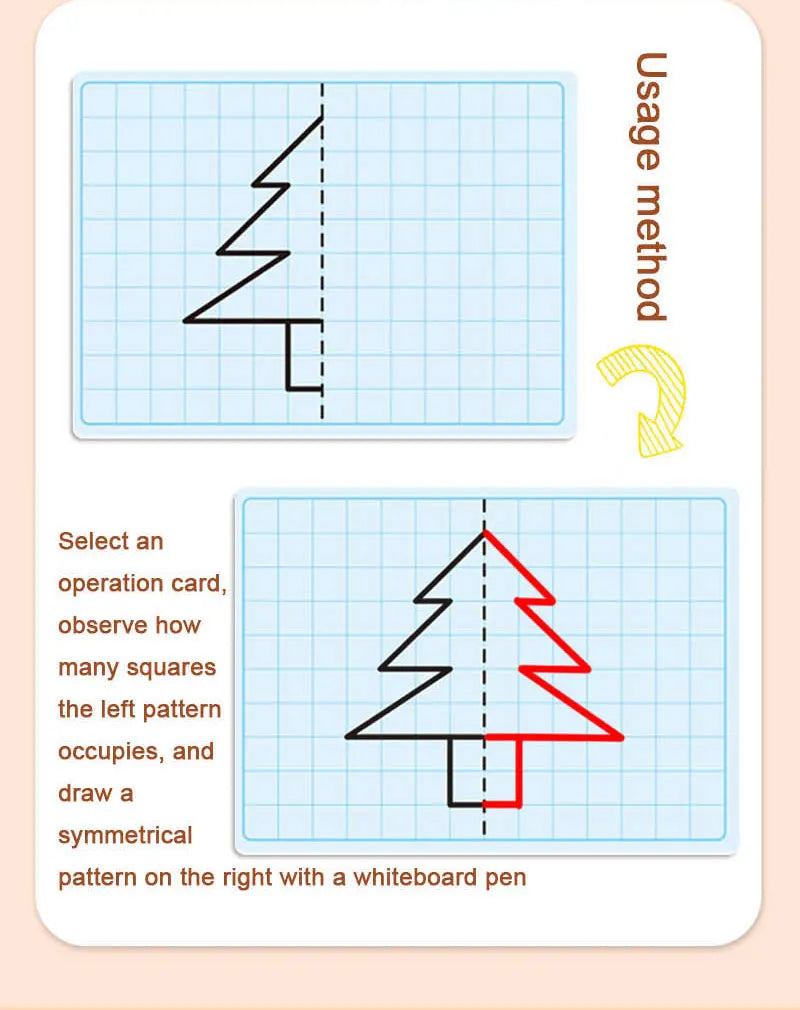 Usage method

Select an operation card, observe how many squares the left pattern occupies, and draw a symmetrical pattern on the right with a whiteboard pen