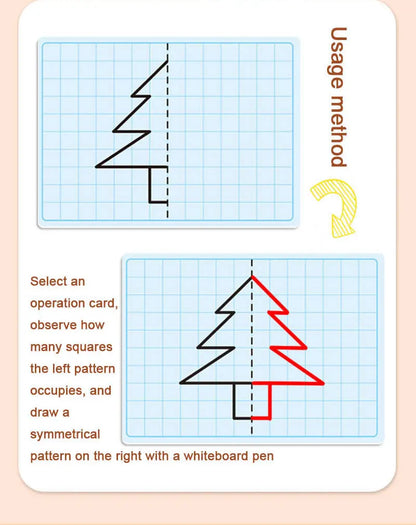 Usage method

Select an operation card, observe how many squares the left pattern occupies, and draw a symmetrical pattern on the right with a whiteboard pen