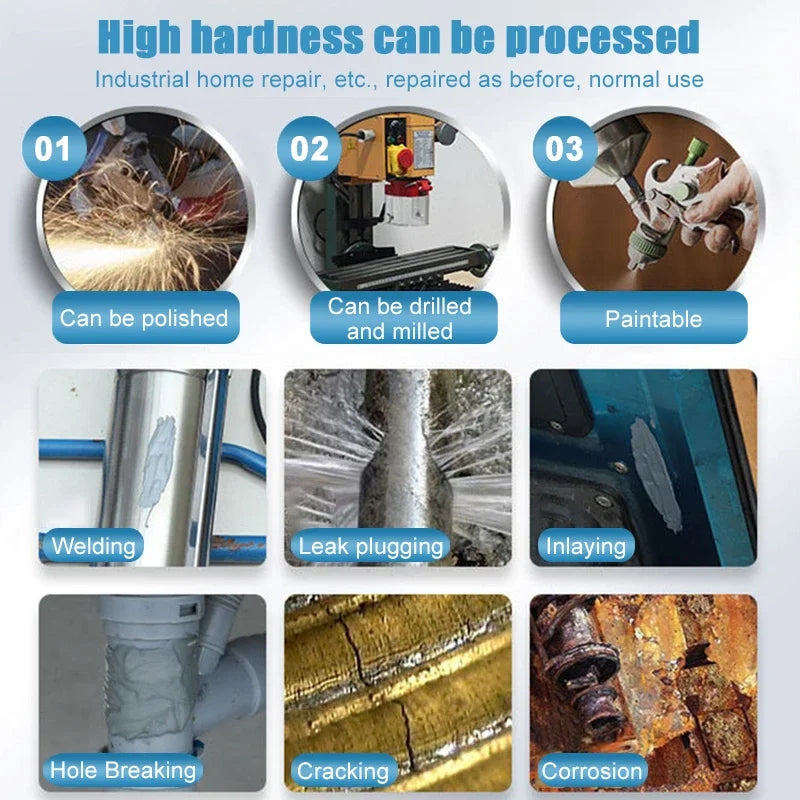 High hardness can be processed

Industrial home repair, etc., repaired as before, normal use

01

Can be polished

02

Can be drilled and milled

03

Paintable

Welding

Leak plugging

Inlaying

Hole Breaking

Cracking

Corrosion