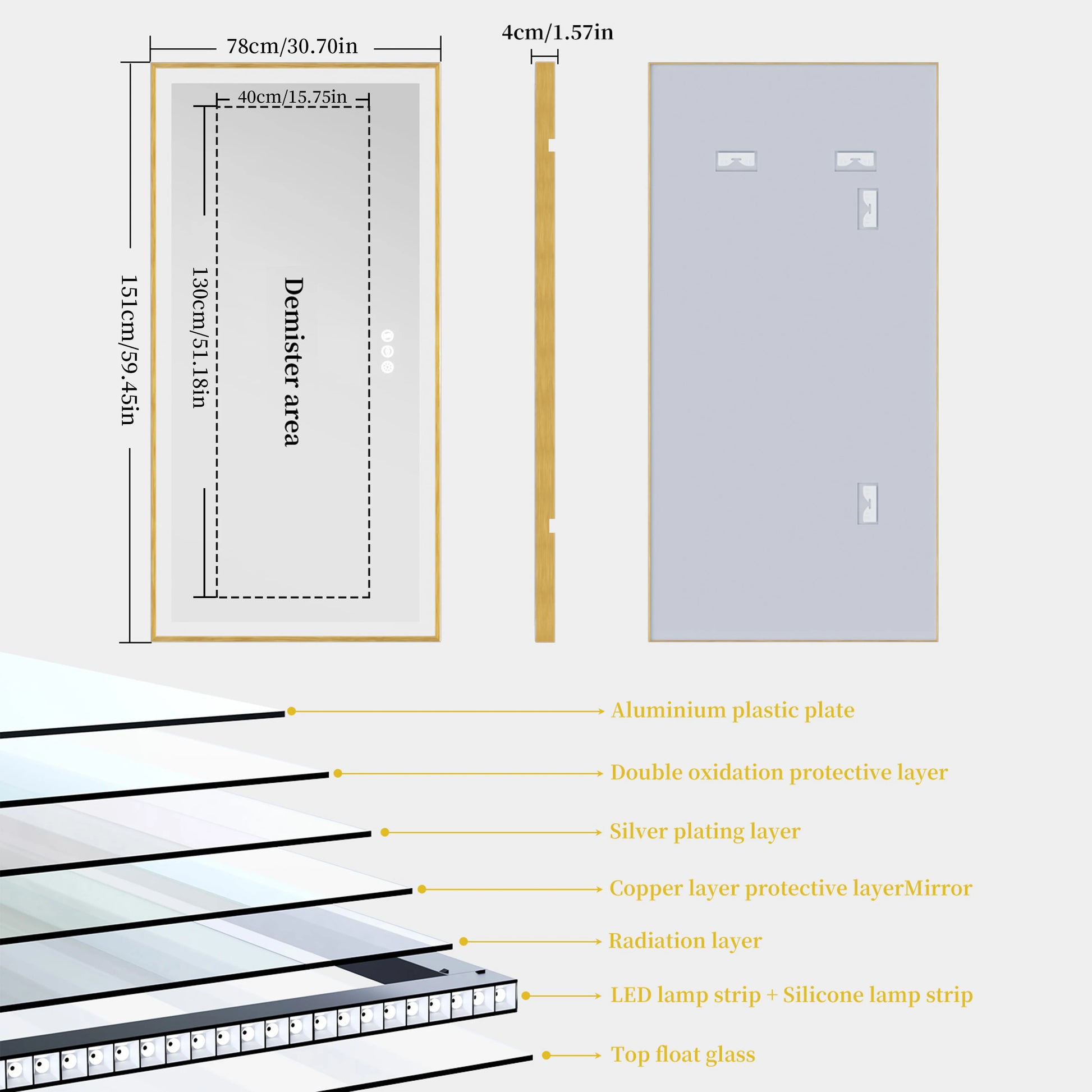 78cm/30.70in

4cm/1.57in

40cm/15.75in

151cm/59.45in

130cm/51.18in

Demister area

Aluminium plastic plate

Double oxidation protective layer

Silver plating layer

Copper layer protective layerMirror

Radiation layer

LED lamp strip + Silicone lamp strip

Top float glass