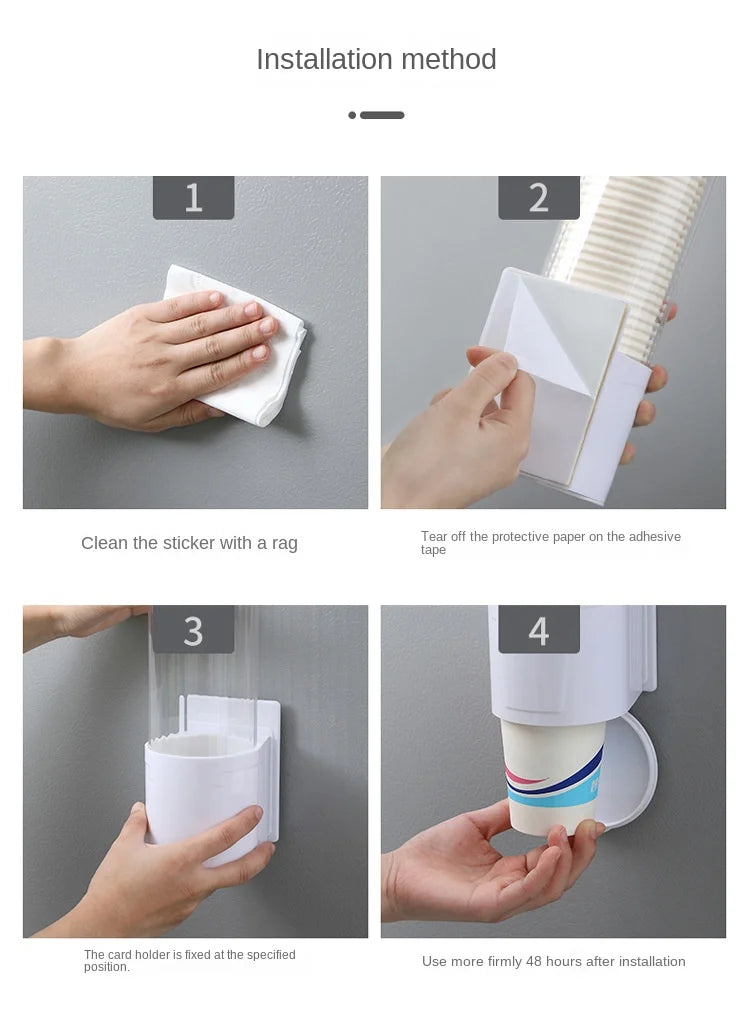 Installation method

1

Clean the sticker with a rag

2

Tear off the protective paper on the adhesive tape

3

The card holder is fixed at the specified position.

4

Use more firmly 48 hours after installation