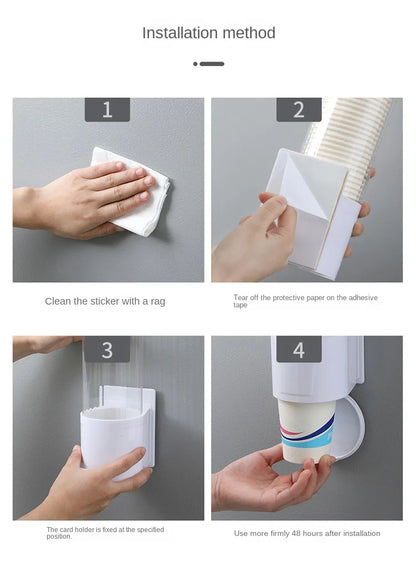 Installation method

1

Clean the sticker with a rag

2

Tear off the protective paper on the adhesive tape

3

The card holder is fixed at the specified position.

4

Use more firmly 48 hours after installation