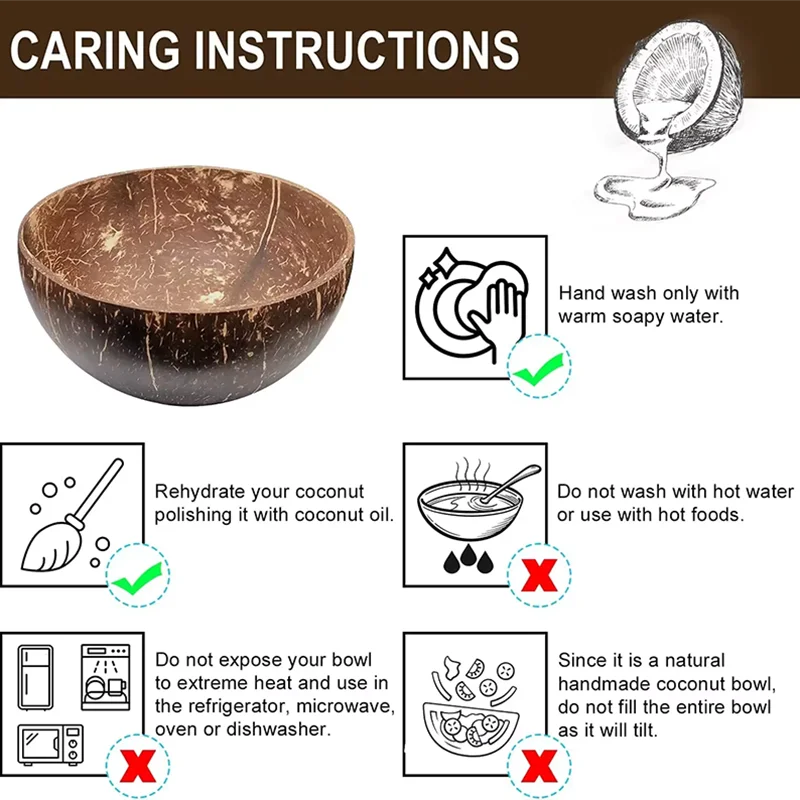 CARING INSTRUCTIONS

Hand wash only with warm soapy water.

Rehydrate your coconut polishing it with coconut oil.

Do not wash with hot water or use with hot foods.

Do not expose your bowl to extreme heat and use in the refrigerator, microwave, oven or dishwasher.

Since it is a natural handmade coconut bowl, do not fill the entire bowl as it will tilt.