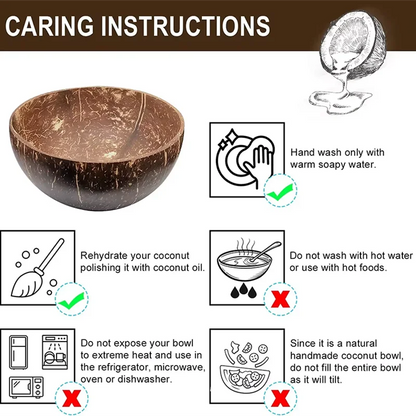 CARING INSTRUCTIONS

Hand wash only with warm soapy water.

Rehydrate your coconut polishing it with coconut oil.

Do not wash with hot water or use with hot foods.

Do not expose your bowl to extreme heat and use in the refrigerator, microwave, oven or dishwasher.

Since it is a natural handmade coconut bowl, do not fill the entire bowl as it will tilt.