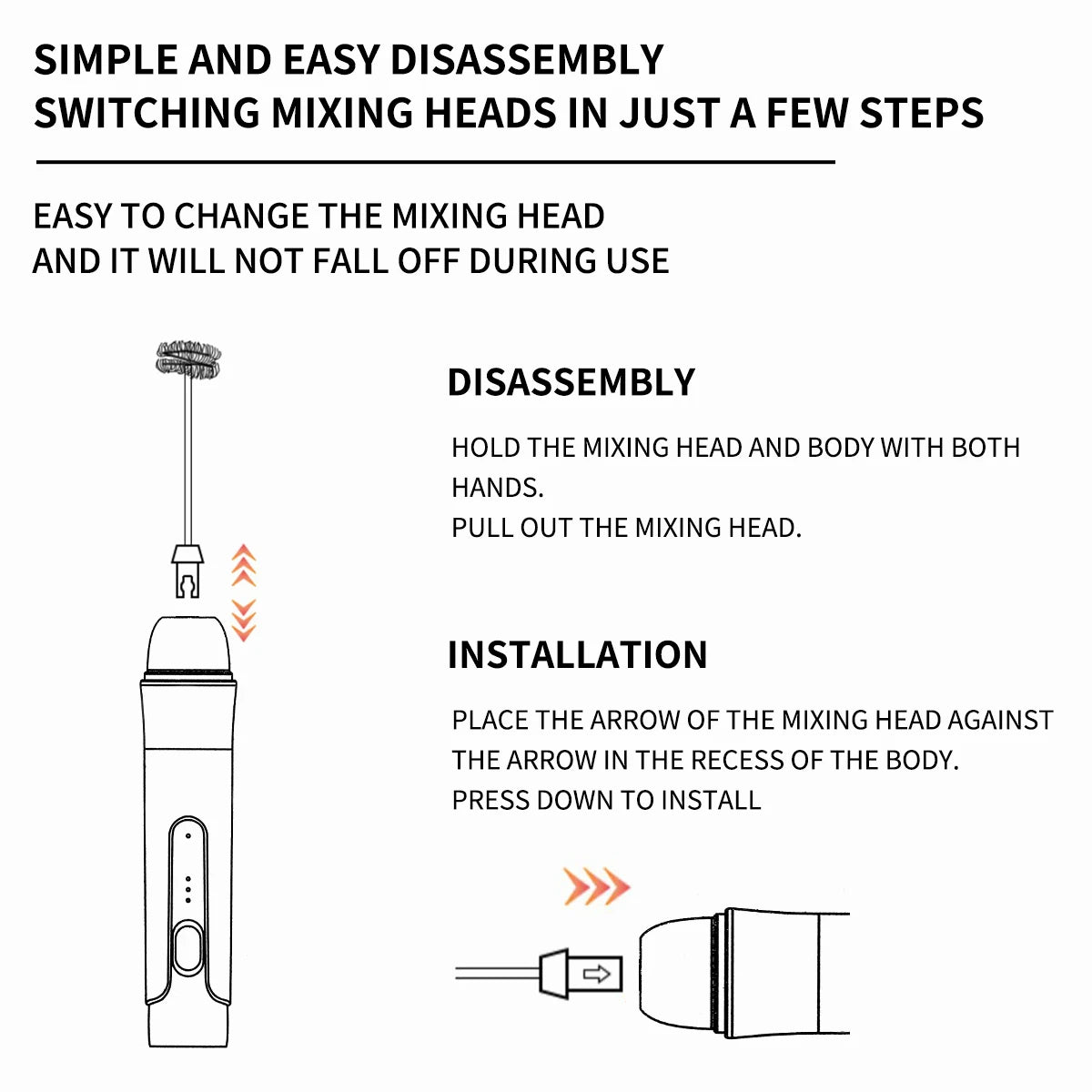 SIMPLE AND EASY DISASSEMBLY
SWITCHING MIXING HEADS IN JUST A FEW STEPS

EASY TO CHANGE THE MIXING HEAD
AND IT WILL NOT FALL OFF DURING USE

DISASSEMBLY

HOLD THE MIXING HEAD AND BODY WITH BOTH HANDS.
PULL OUT THE MIXING HEAD.

INSTALLATION

PLACE THE ARROW OF THE MIXING HEAD AGAINST THE ARROW IN THE RECESS OF THE BODY.
PRESS DOWN TO INSTALL