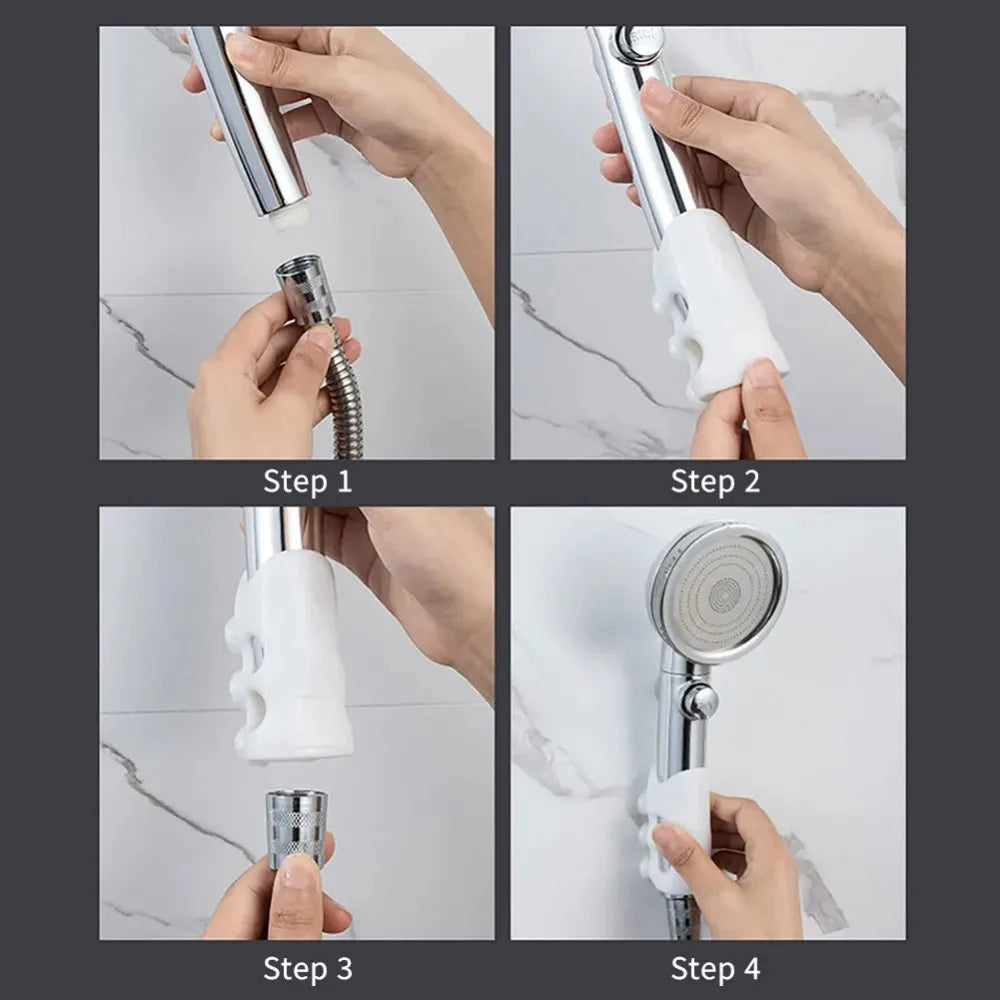 Step 1

Step 2

Step 3

Step 4