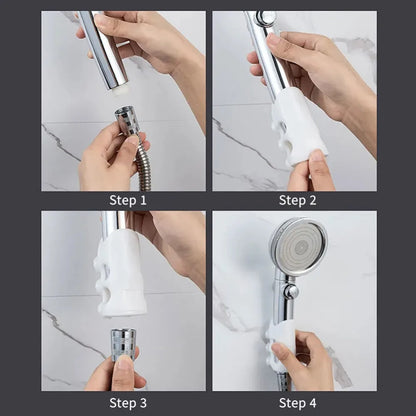 Step 1

Step 2

Step 3

Step 4