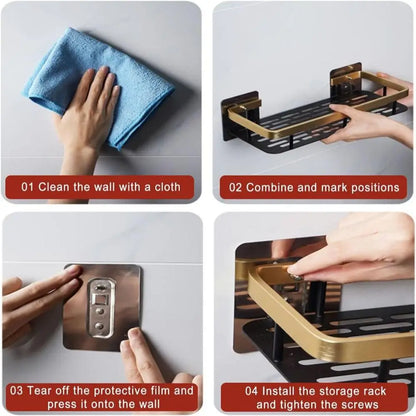 01 Clean the wall with a cloth

02 Combine and mark positions

03 Tear off the protective film and press it onto the wall

04 Install the storage rack and tighten the screws