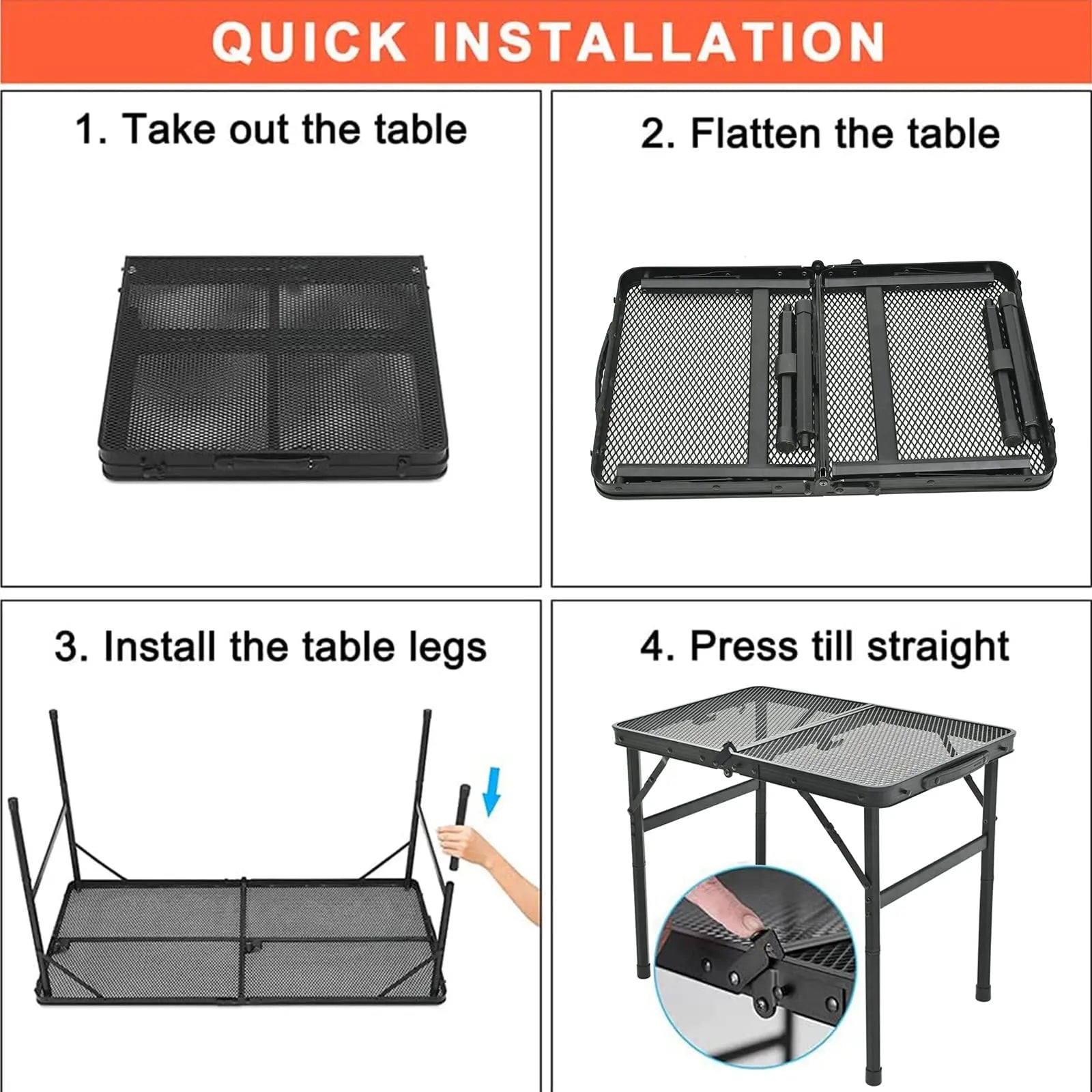 QUICK INSTALLATION

1. Take out the table

2. Flatten the table

3. Install the table legs

4. Press till straight