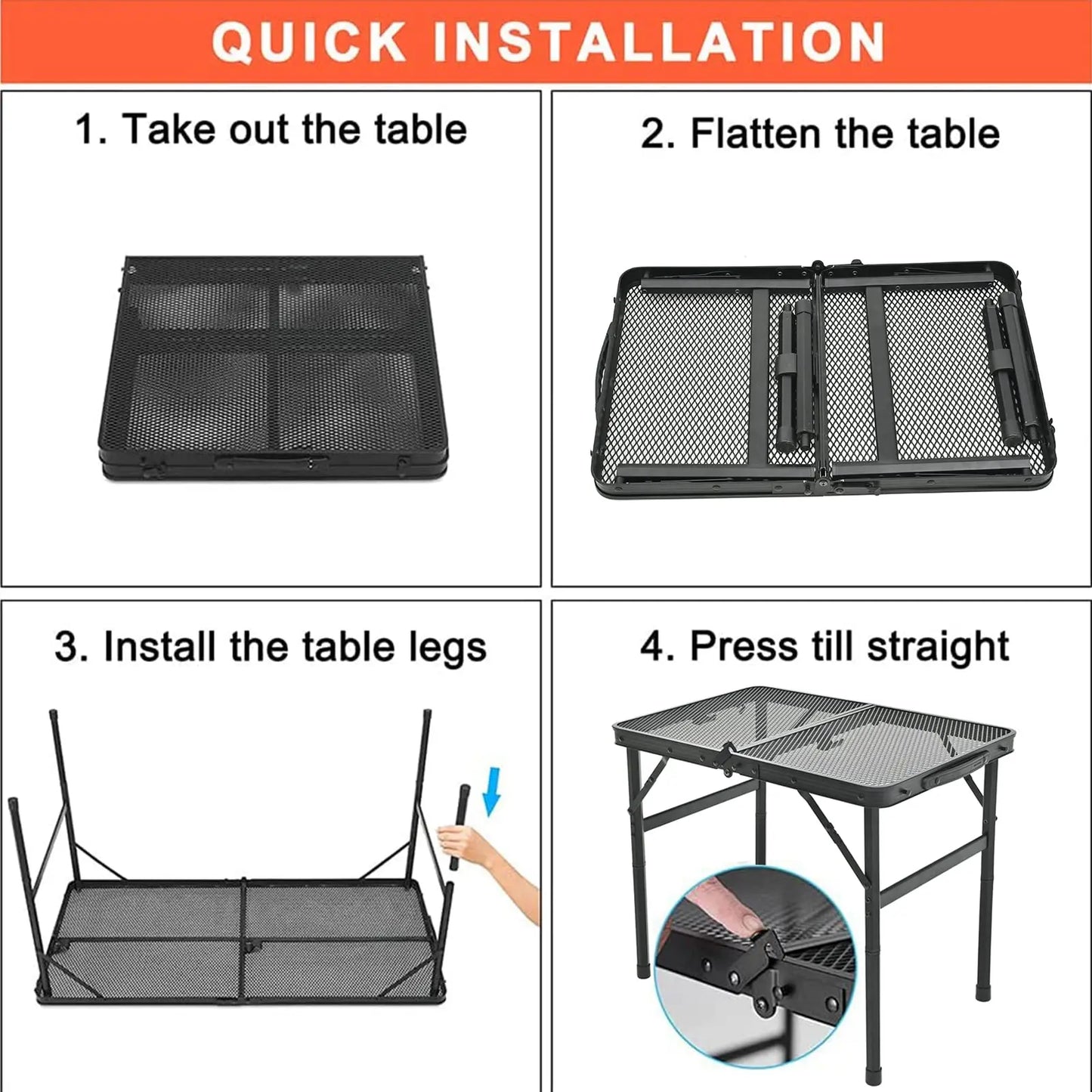 QUICK INSTALLATION

1. Take out the table

2. Flatten the table

3. Install the table legs

4. Press till straight