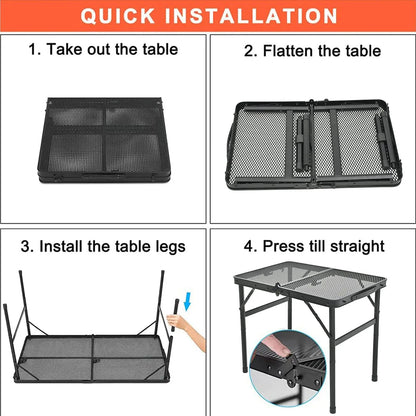 QUICK INSTALLATION

1. Take out the table

2. Flatten the table

3. Install the table legs

4. Press till straight