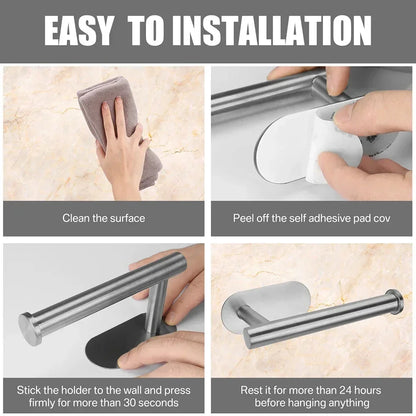 EASY TO INSTALLATION

Clean the surface

Peel off the self adhesive pad cov

Stick the holder to the wall and press firmly for more than 30 seconds

Rest it for more than 24 hours before hanging anything