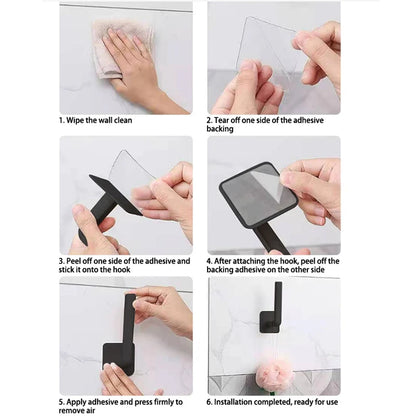 1. Wipe the wall clean

2. Tear off one side of the adhesive backing

3. Peel off one side of the adhesive and stick it onto the hook

4. After attaching the hook, peel off the backing adhesive on the other side

5. Apply adhesive and press firmly to remove air

6. Installation completed, ready for use