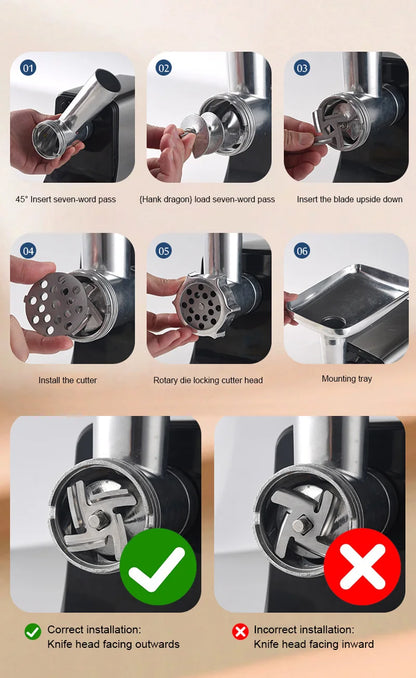 01

45° Insert seven-word pass

02

(Hank dragon) load seven-word pass

03

Insert the blade upside down

04

Install the cutter

05

Rotary die locking cutter head

06

Mounting tray

Correct installation:
Knife head facing outwards

Incorrect installation:
Knife head facing inward