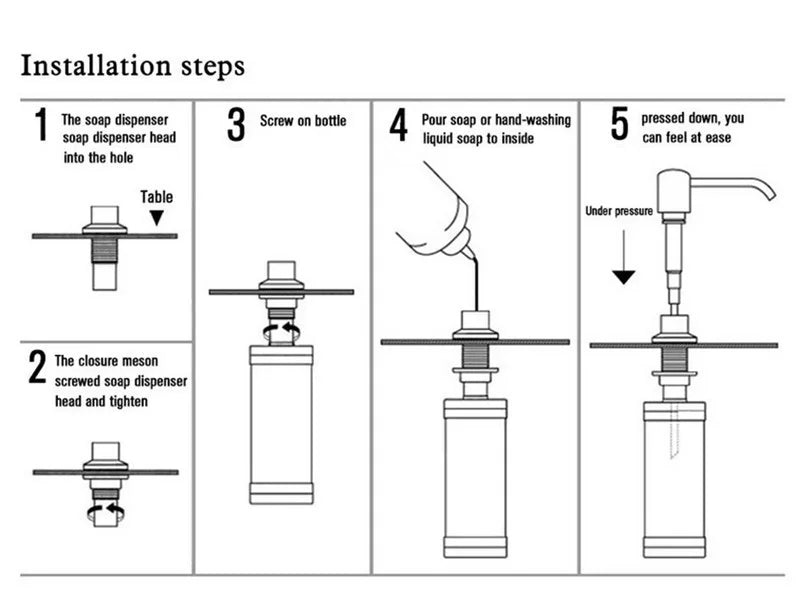 Installation steps

1 The soap dispenser soap dispenser head into the hole

Table

2 The closure meson screwed soap dispenser head and tighten

3 Screw on bottle

4 Pour soap or hand-washing liquid soap to inside

5 pressed down, you can feel at ease

Under pressure