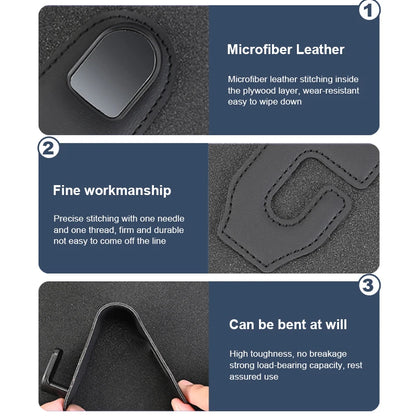 1

Microfiber Leather

Microfiber leather stitching inside the plywood layer, wear-resistant easy to wipe down

2

Fine workmanship

Precise stitching with one needle and one thread, firm and durable not easy to come off the line

3

Can be bent at will

High toughness, no breakage strong load-bearing capacity, rest assured use