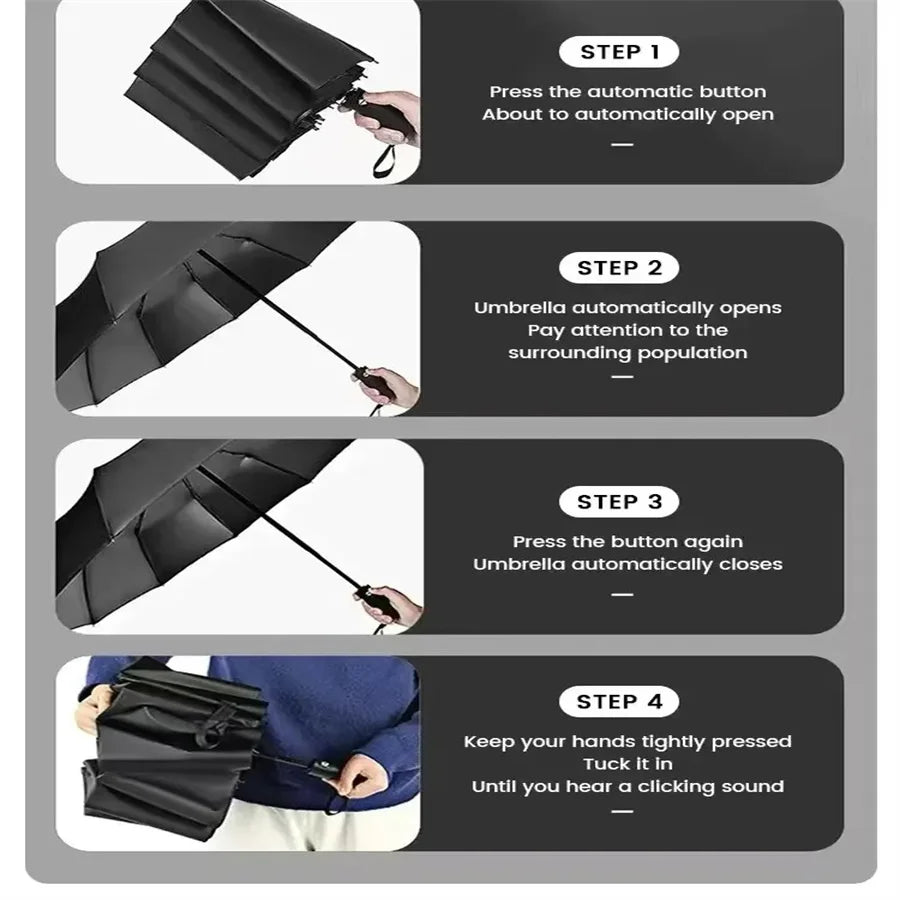 STEP 1

Press the automatic button
About to automatically open

—

STEP 2

Umbrella automatically opens
Pay attention to the
surrounding population

—

STEP 3

Press the button again
Umbrella automatically closes

—

STEP 4

Keep your hands tightly pressed
Tuck it in
Until you hear a clicking sound

—