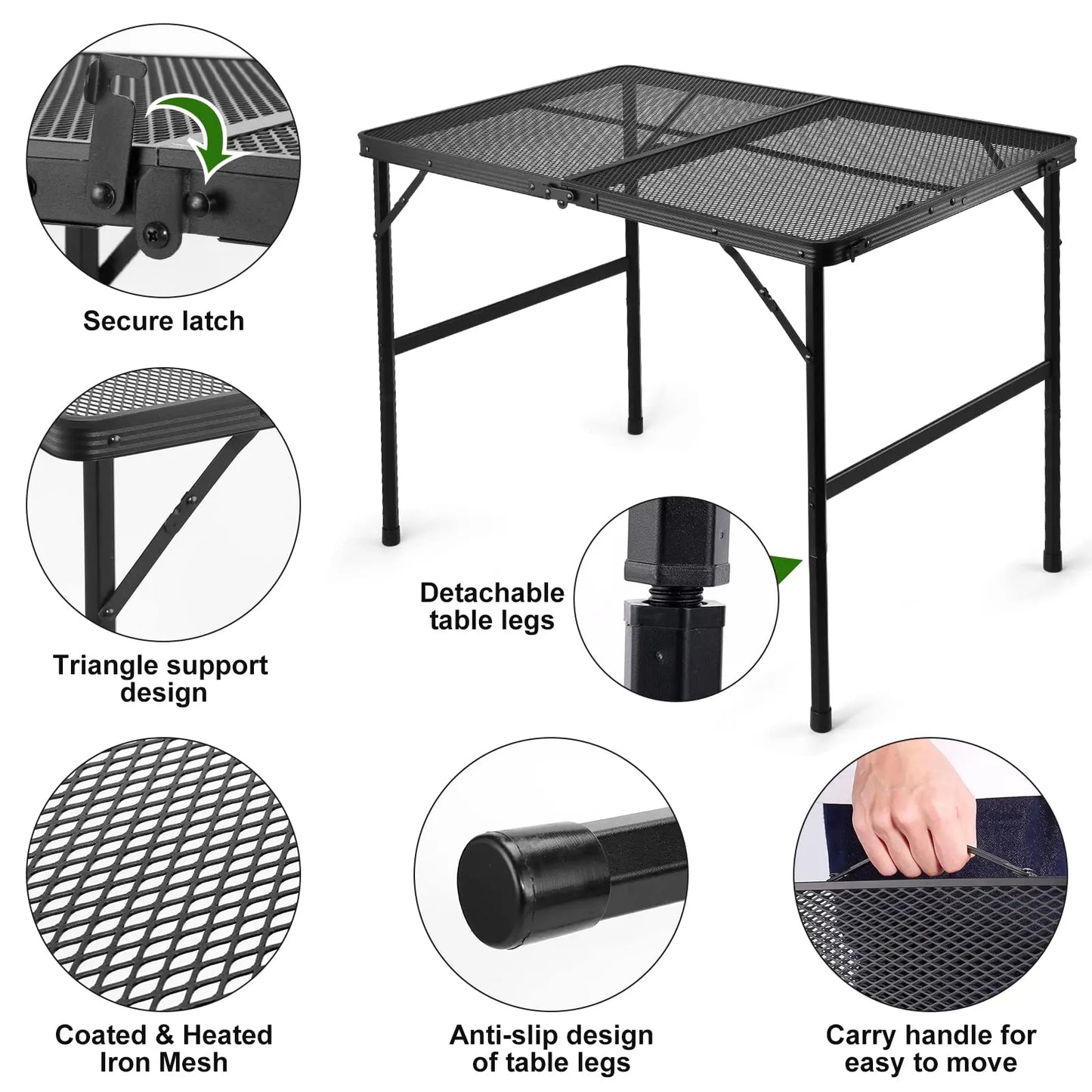 Secure latch

Triangle support design

Detachable table legs

Coated & Heated Iron Mesh

Anti-slip design of table legs

Carry handle for easy to move