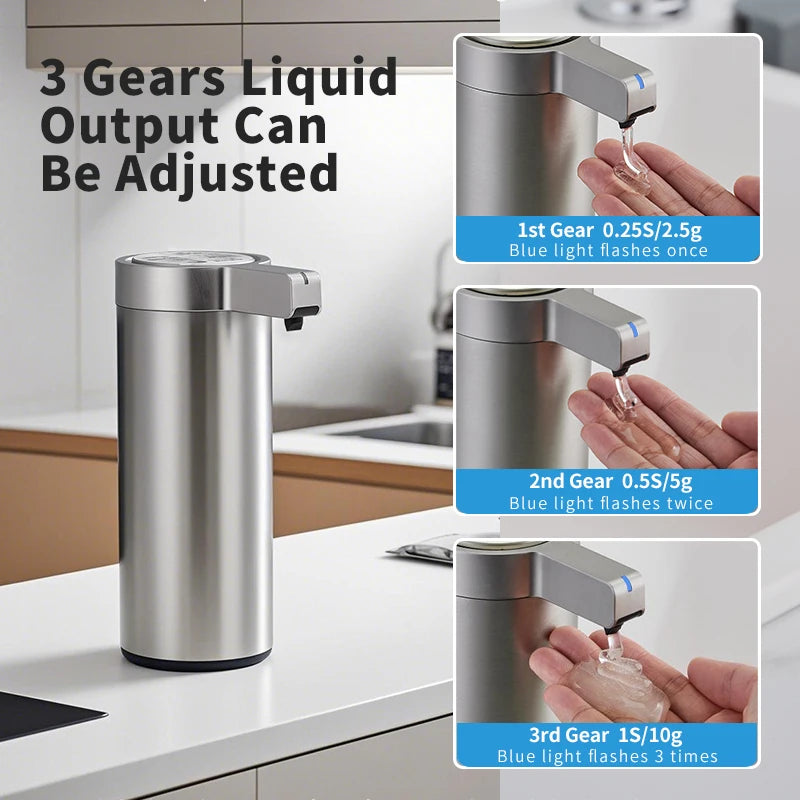 3 Gears Liquid Output Can Be Adjusted

1st Gear 0.25S/2.5g
Blue light flashes once

2nd Gear 0.5S/5g
Blue light flashes twice

3rd Gear 1S/10g
Blue light flashes 3 times