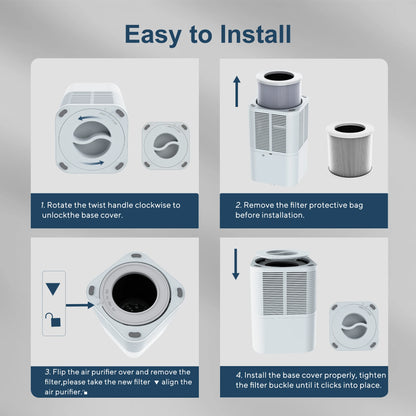 Easy to Install

1. Rotate the twist handle clockwise to unlockthe base cover.

2. Remove the filter protective bag before installation.

3. Flip the air purifier over and remove the filter,please take the new filter ▼ align the air purifier.

4. Install the base cover properly, tighten the filter buckle until it clicks into place.