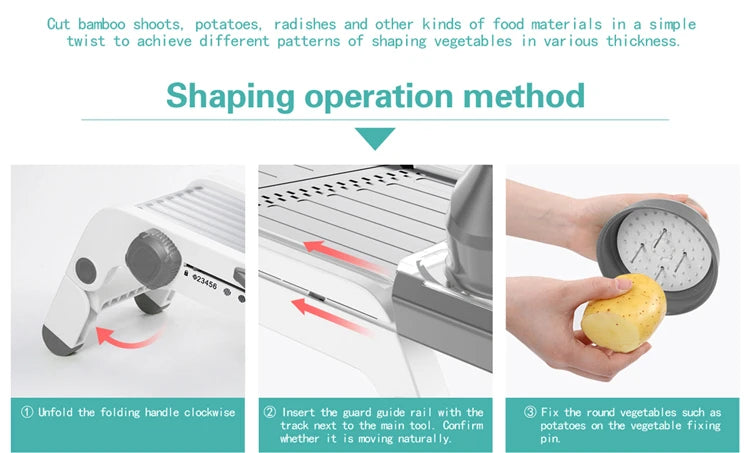 Cut bamboo shoots, potatoes, radishes and other kinds of food materials in a simple twist to achieve different patterns of shaping vegetables in various thickness.

Shaping operation method

Φ23456

① Unfold the folding handle clockwise

② Insert the guard guide rail with the track next to the main tool. Confirm whether it is moving naturally.

③ Fix the round vegetables such as potatoes on the vegetable fixing pin.