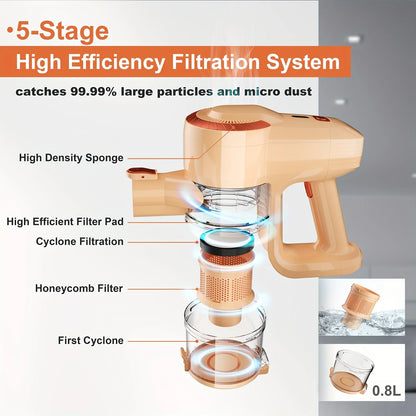 ·5-Stage

High Efficiency Filtration System

catches 99.99% large particles and micro dust

High Density Sponge

High Efficient Filter Pad

Cyclone Filtration

Honeycomb Filter

First Cyclone

0.8L