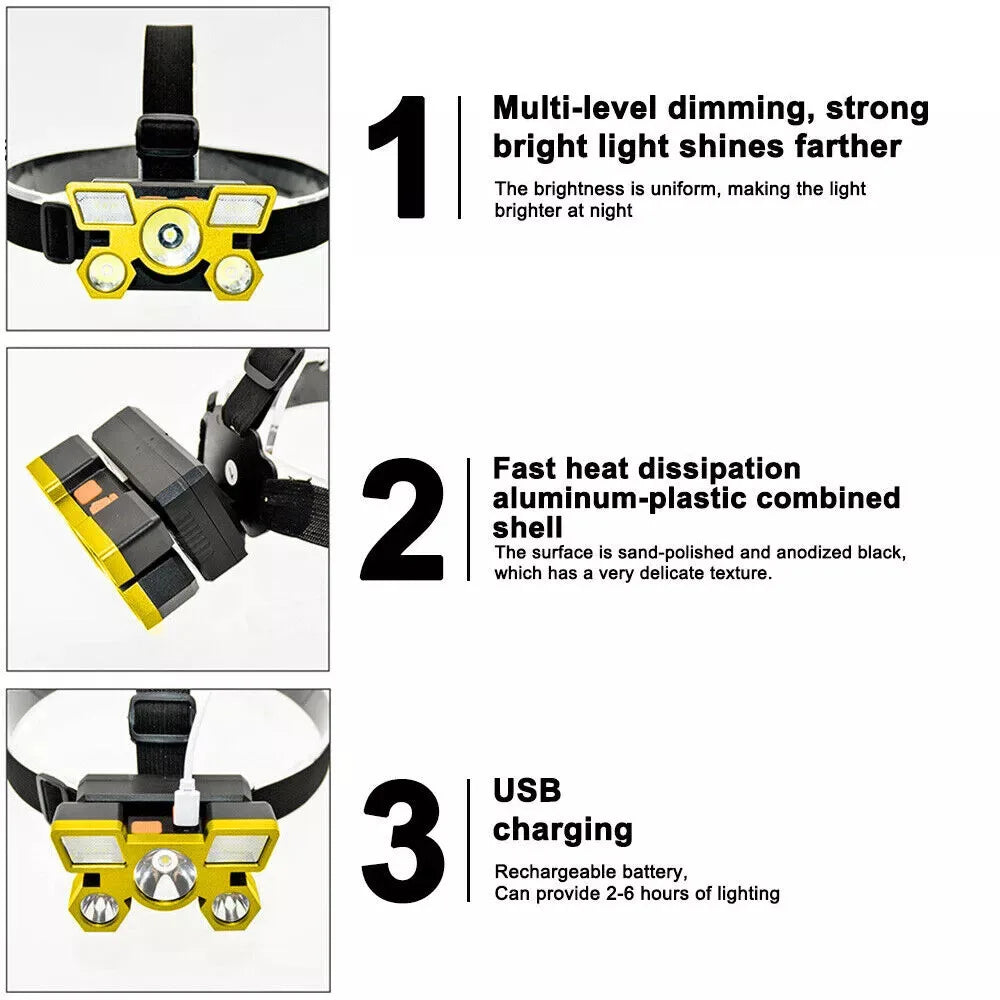 1

Multi-level dimming, strong bright light shines farther

The brightness is uniform, making the light brighter at night

2

Fast heat dissipation aluminum-plastic combined shell

The surface is sand-polished and anodized black, which has a very delicate texture.

3

USB charging

Rechargeable battery,
Can provide 2-6 hours of lighting