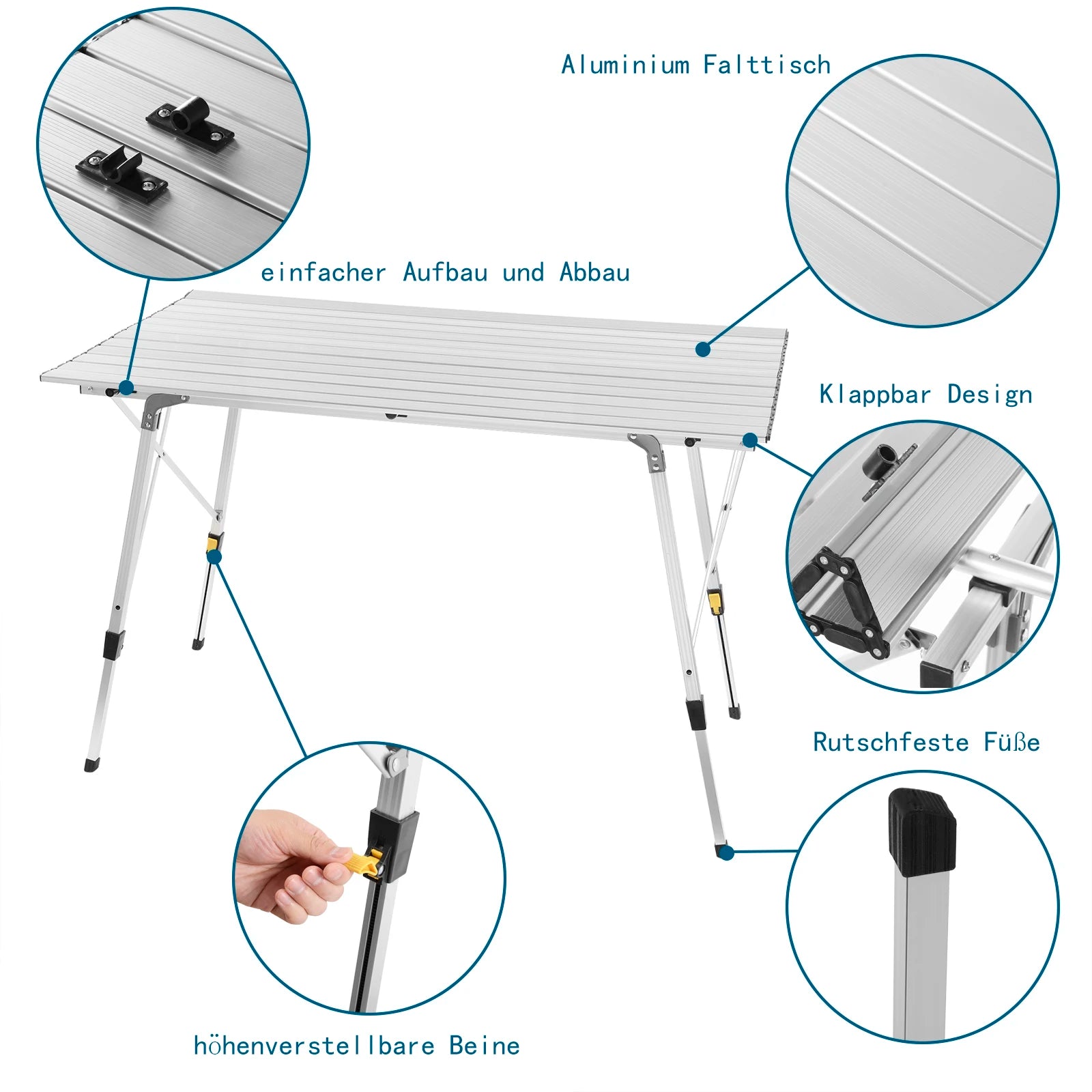 Aluminium Falttisch

einfacher Aufbau und Abbau

Klappbar Design

Rutschfeste Füße

höhenverstellbare Beine