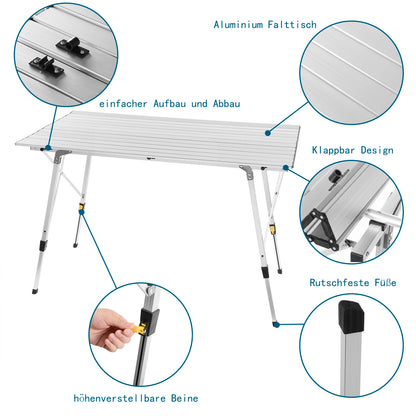 Aluminium Falttisch

einfacher Aufbau und Abbau

Klappbar Design

Rutschfeste Füße

höhenverstellbare Beine