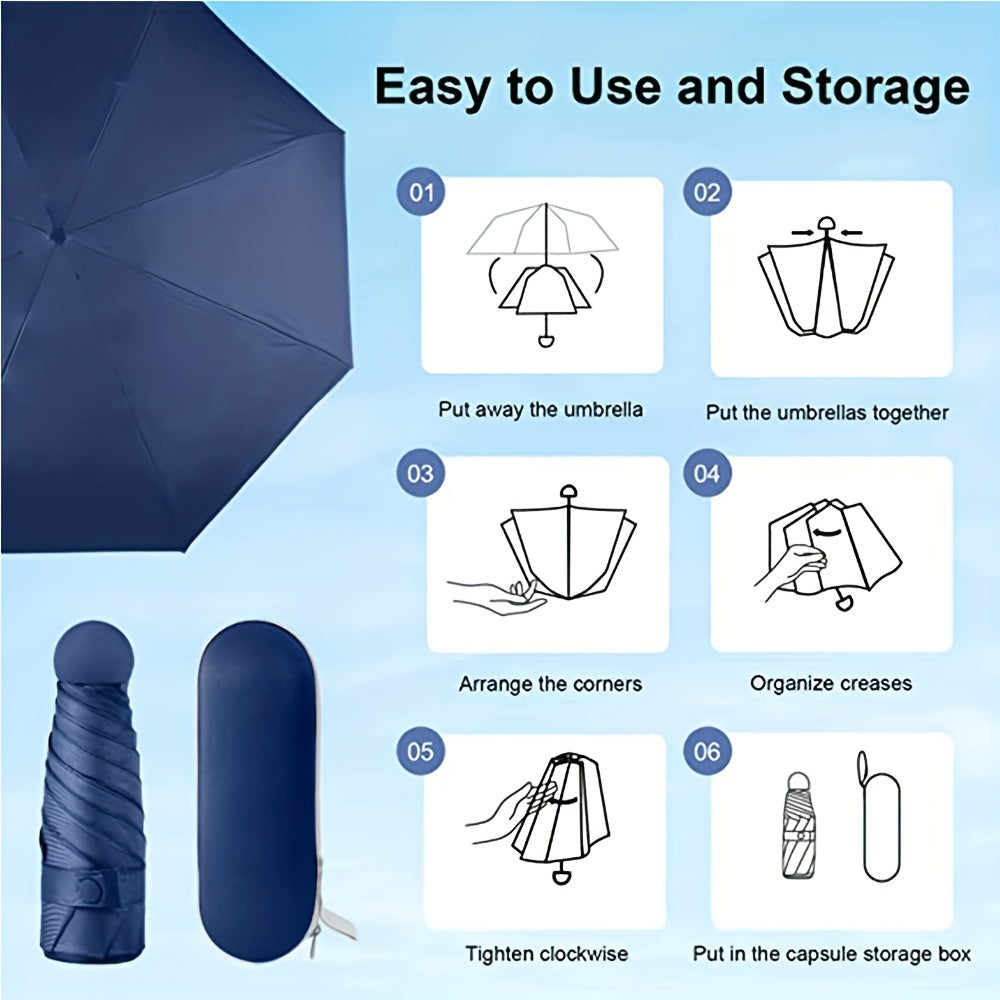 Easy to Use and Storage

01

Put away the umbrella

02

Put the umbrellas together

03

Arrange the corners

04

Organize creases

05

Tighten clockwise

06

Put in the capsule storage box