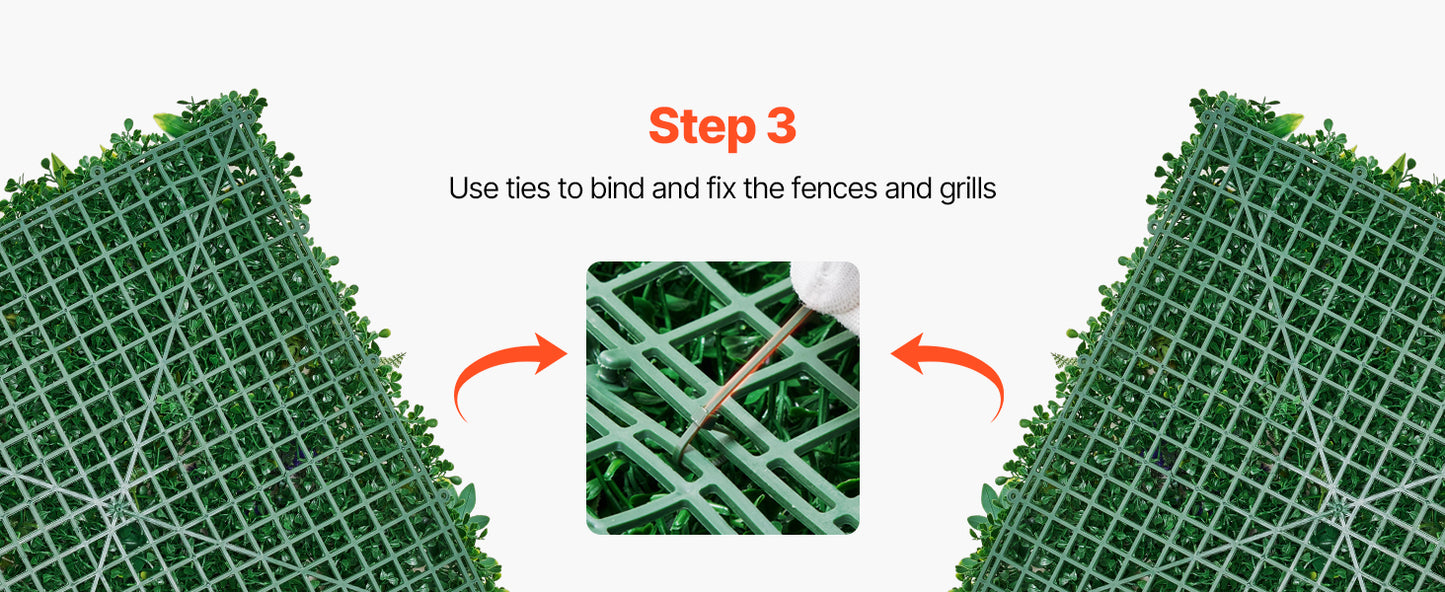 Step 3

Use ties to bind and fix the fences and grills